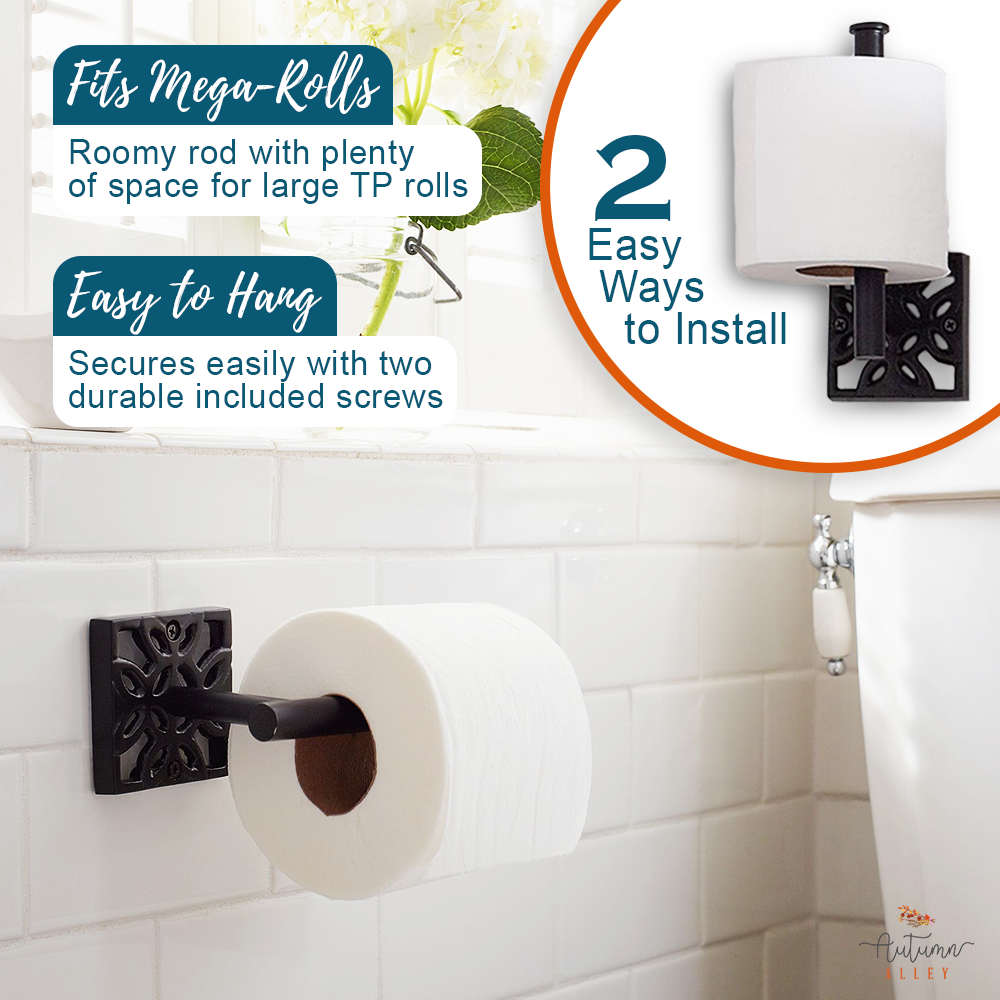 Fits Mega-Rolls
Roomy rod with plenty of space for large TP rolls

Easy to Hang
Secures easily with two durable included screws

2
Easy
Ways
to Install

Autumn
ALLEY