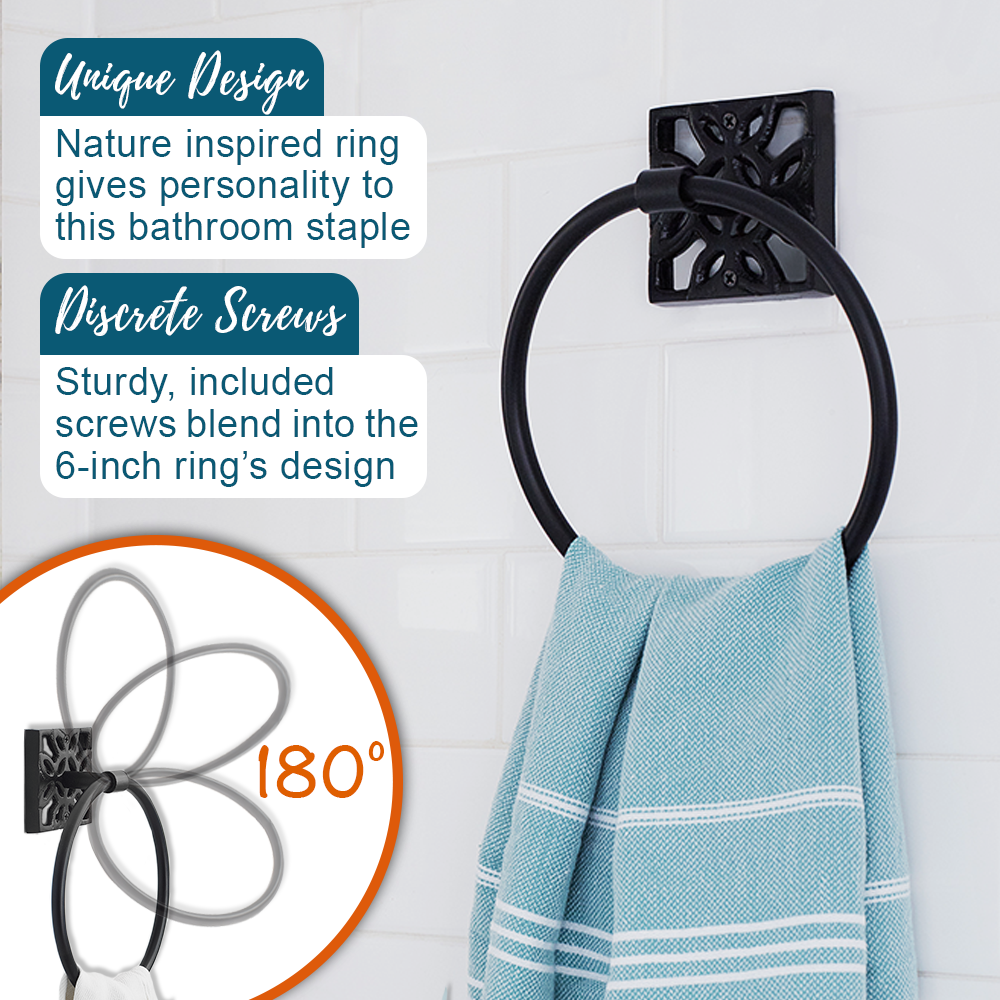 Unique Design

Nature inspired ring gives personality to this bathroom staple

Discrete Screws

Sturdy, included screws blend into the 6-inch ring's design

180°